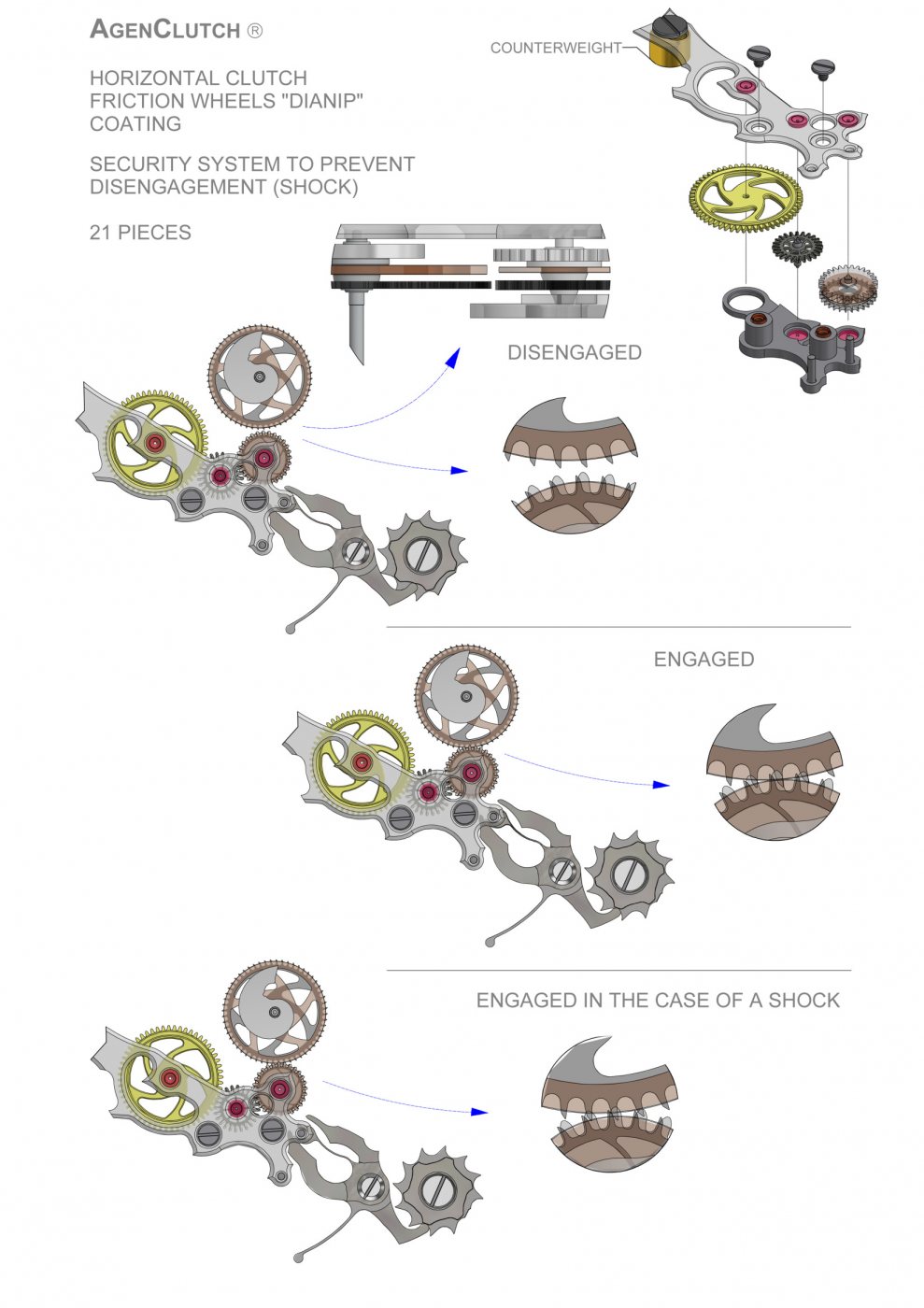 AGENCLUTCH ®

HORIZONTAL CLUTCH
FRICTION WHEELS "DIANIP" COATING

SECURITY SYSTEM TO PREVENT DISENGAGEMENT (SHOCK)

21 PIECES

COUNTERWEIGHT

DISENGAGED

ENGAGED

ENGAGED IN THE CASE OF A SHOCK